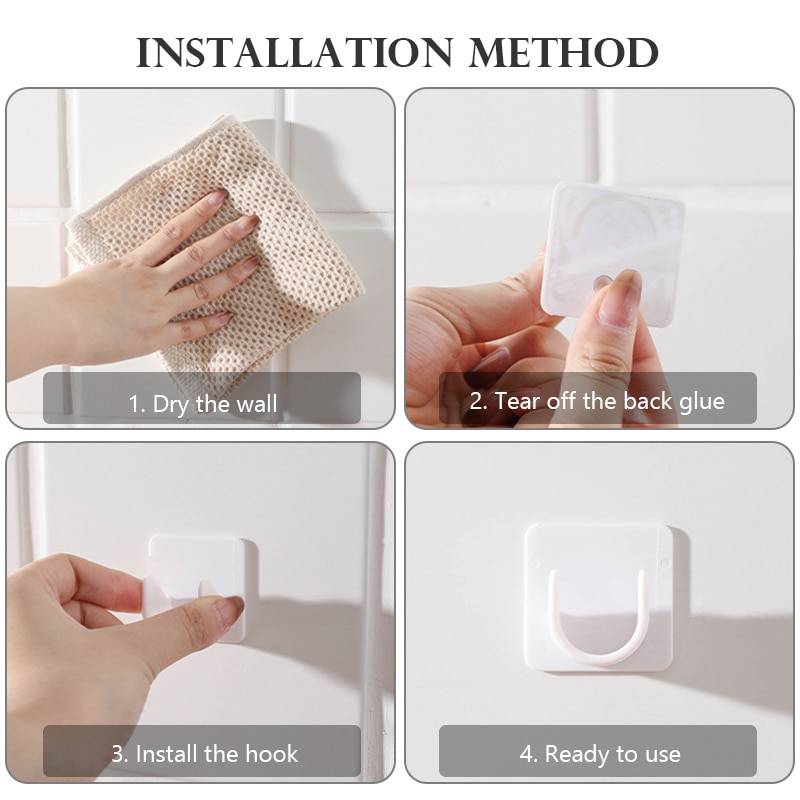 INSTALLATION METHOD

1. Dry the wall

2. Tear off the back glue

3. Install the hook

4. Ready to use